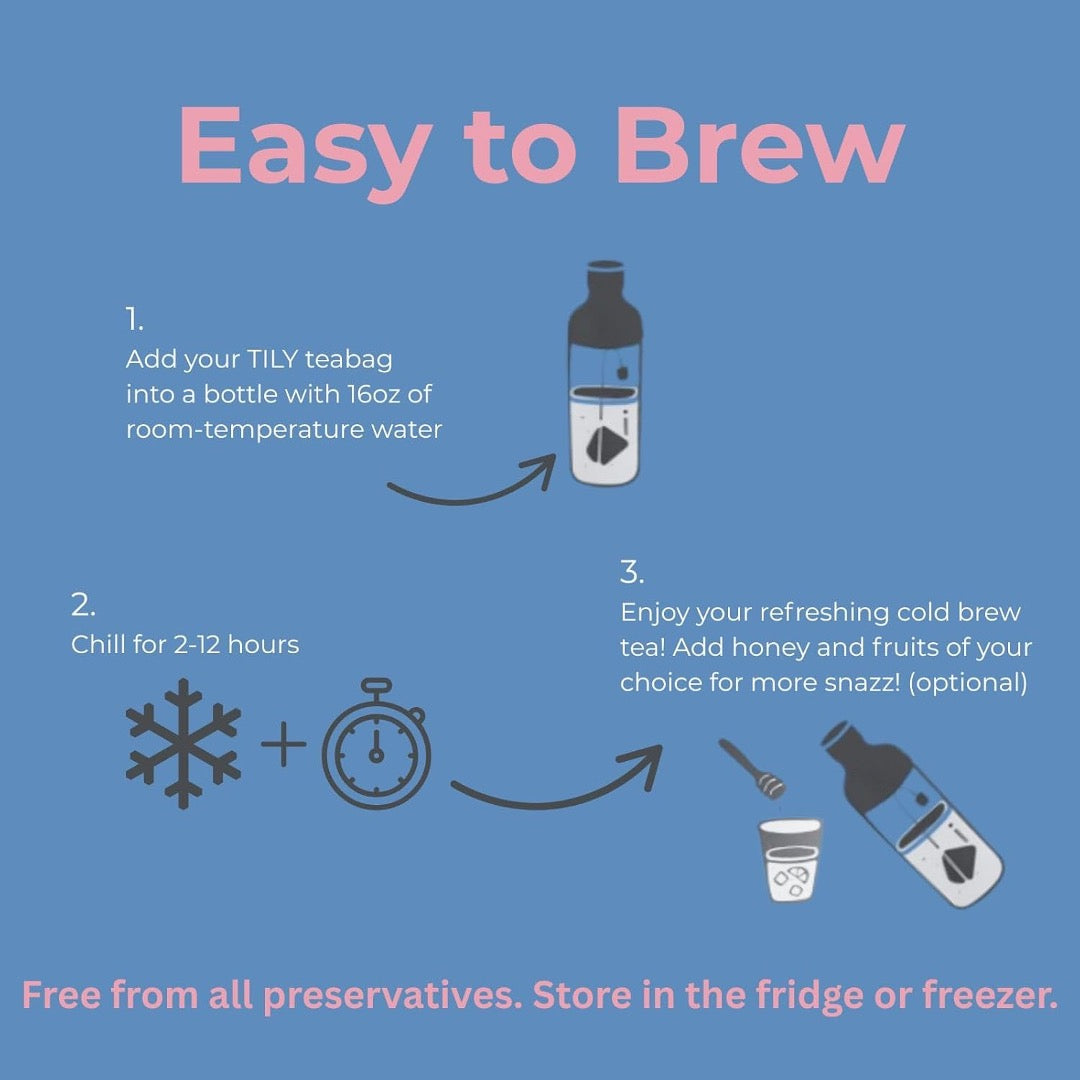 Easy to Brew

1.
Add your TILY teabag into a bottle with 16oz of room-temperature water

2.
Chill for 2-12 hours

3.
Enjoy your refreshing cold brew tea! Add honey and fruits of your choice for more snazz! (optional)

Free from all preservatives. Store in the fridge or freezer.